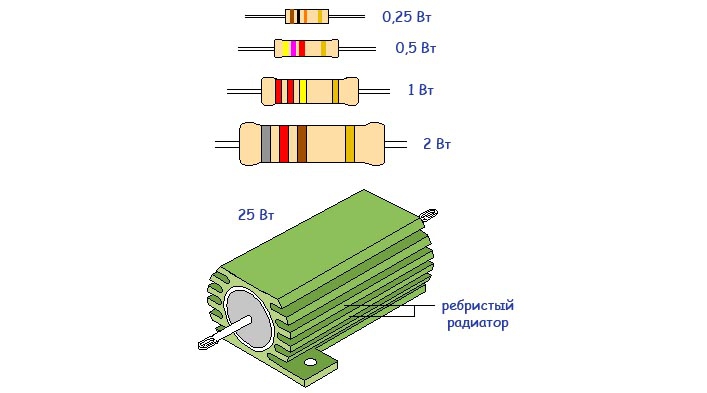 0,25 Вт

0,5 Вт

1 Вт

2 Вт

25 Вт

ребристый радиатор